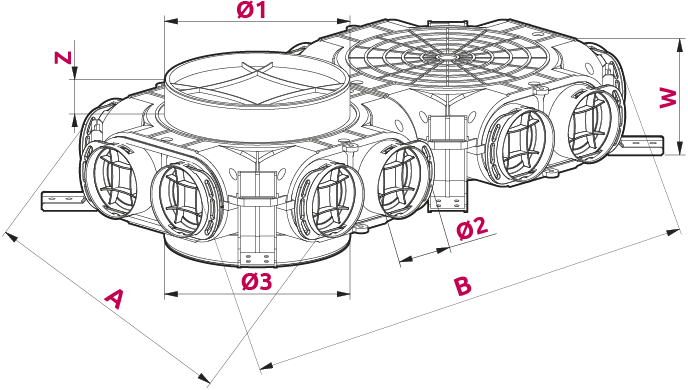 Ø1
Z
W
Ø2
Ø3
A
B